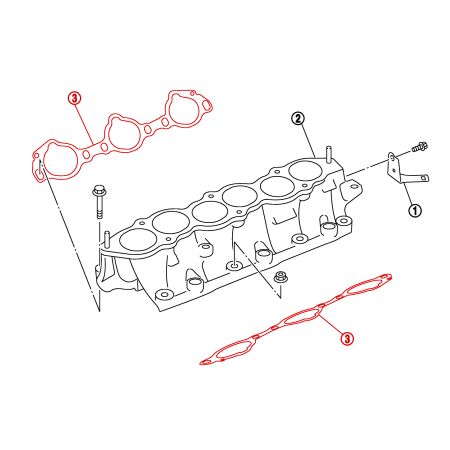 3
2
1
3