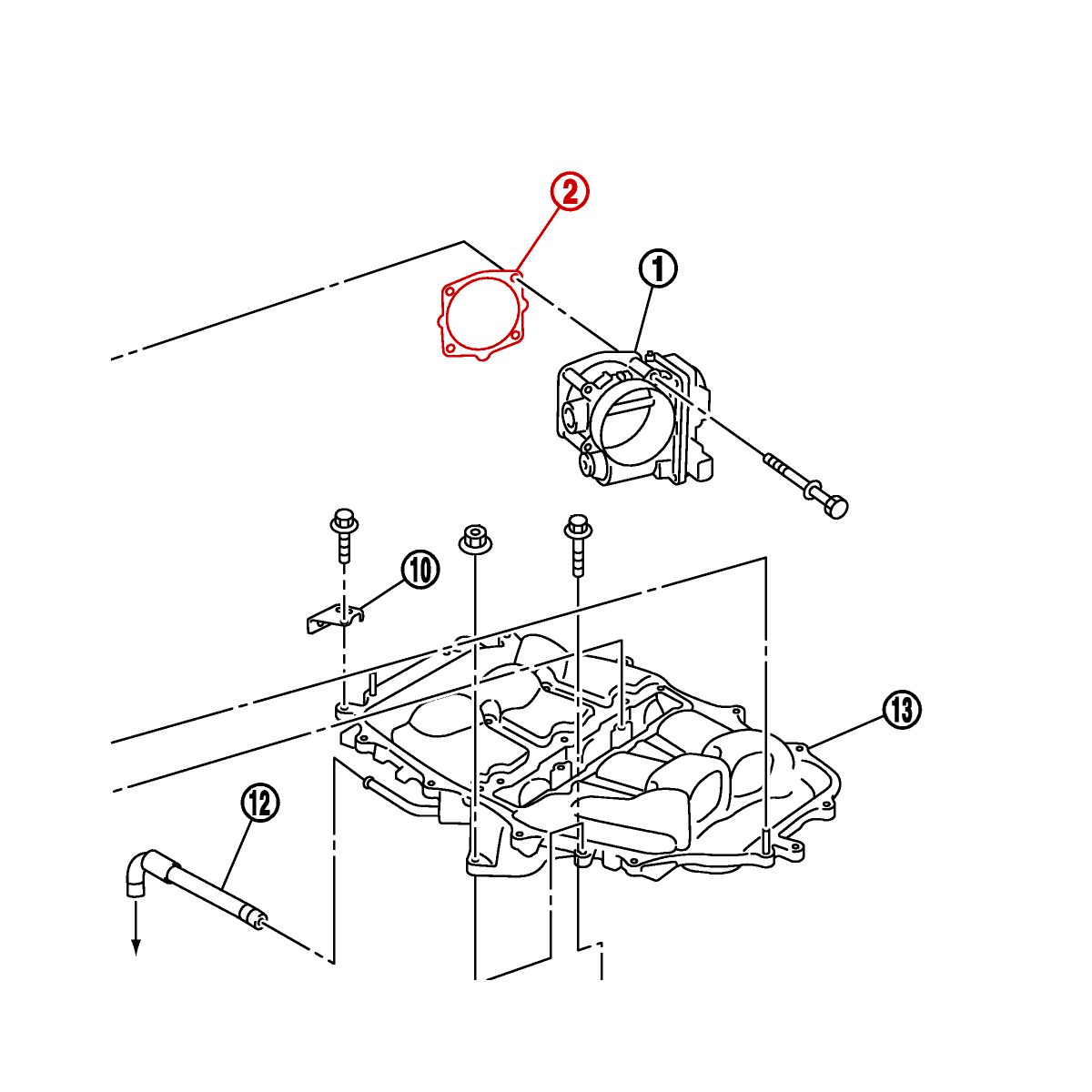 2
1
10
13
12