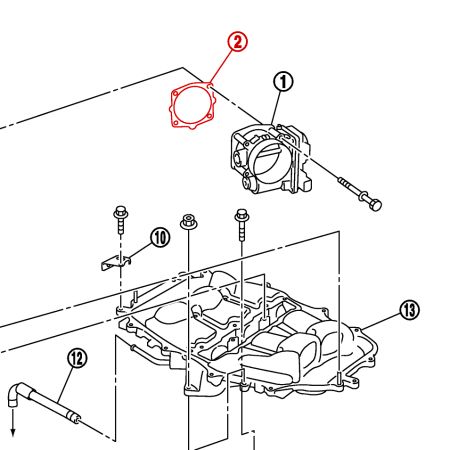 2
1
10
13
12