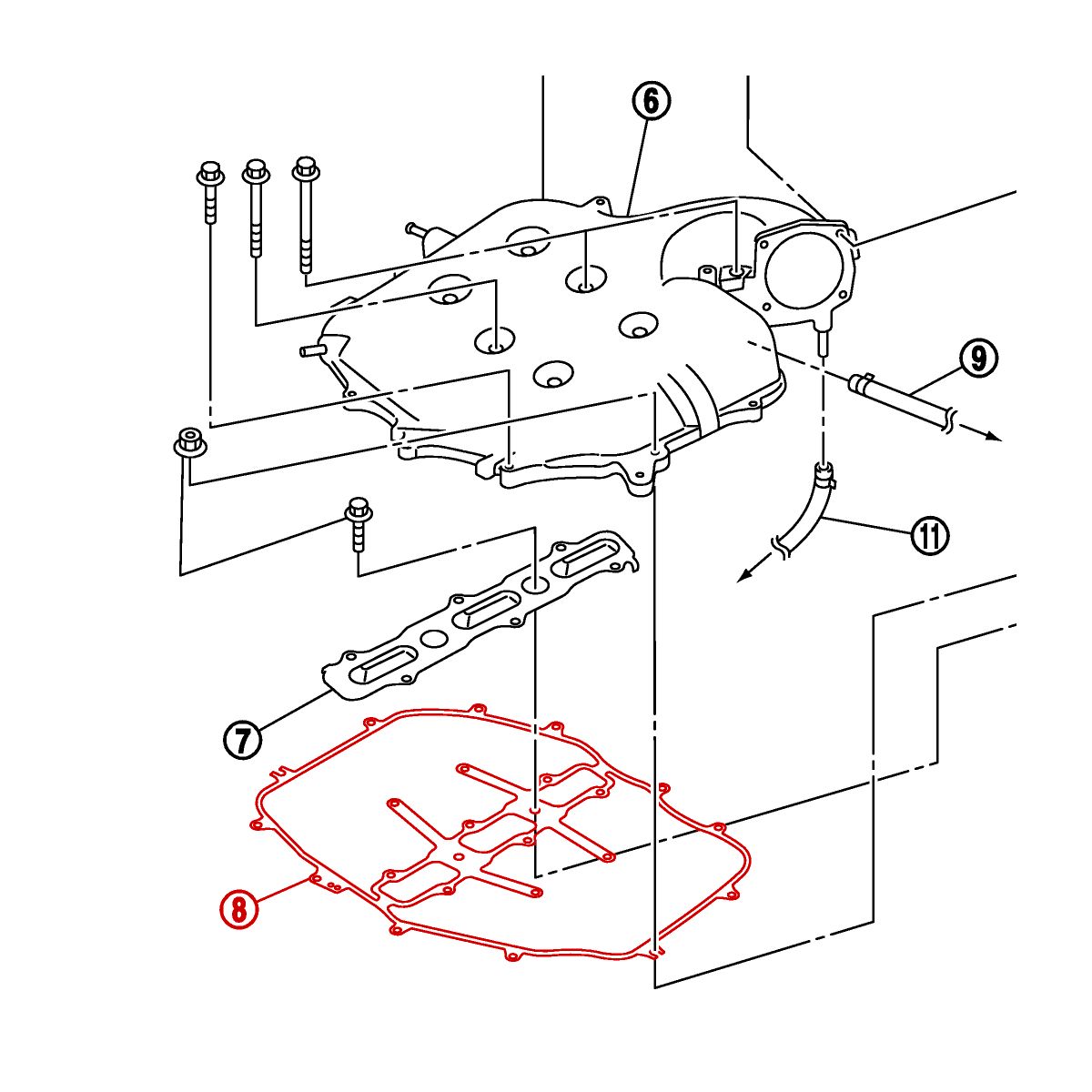 6
9
11
7
8