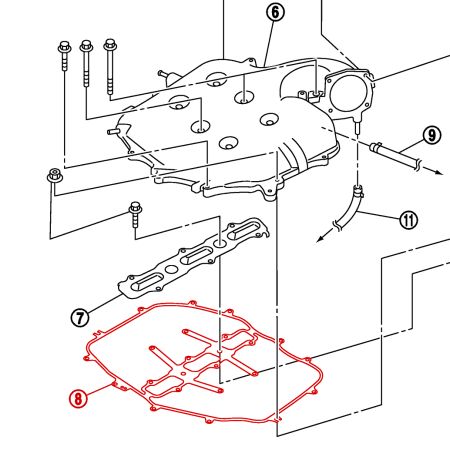 6
9
11
7
8