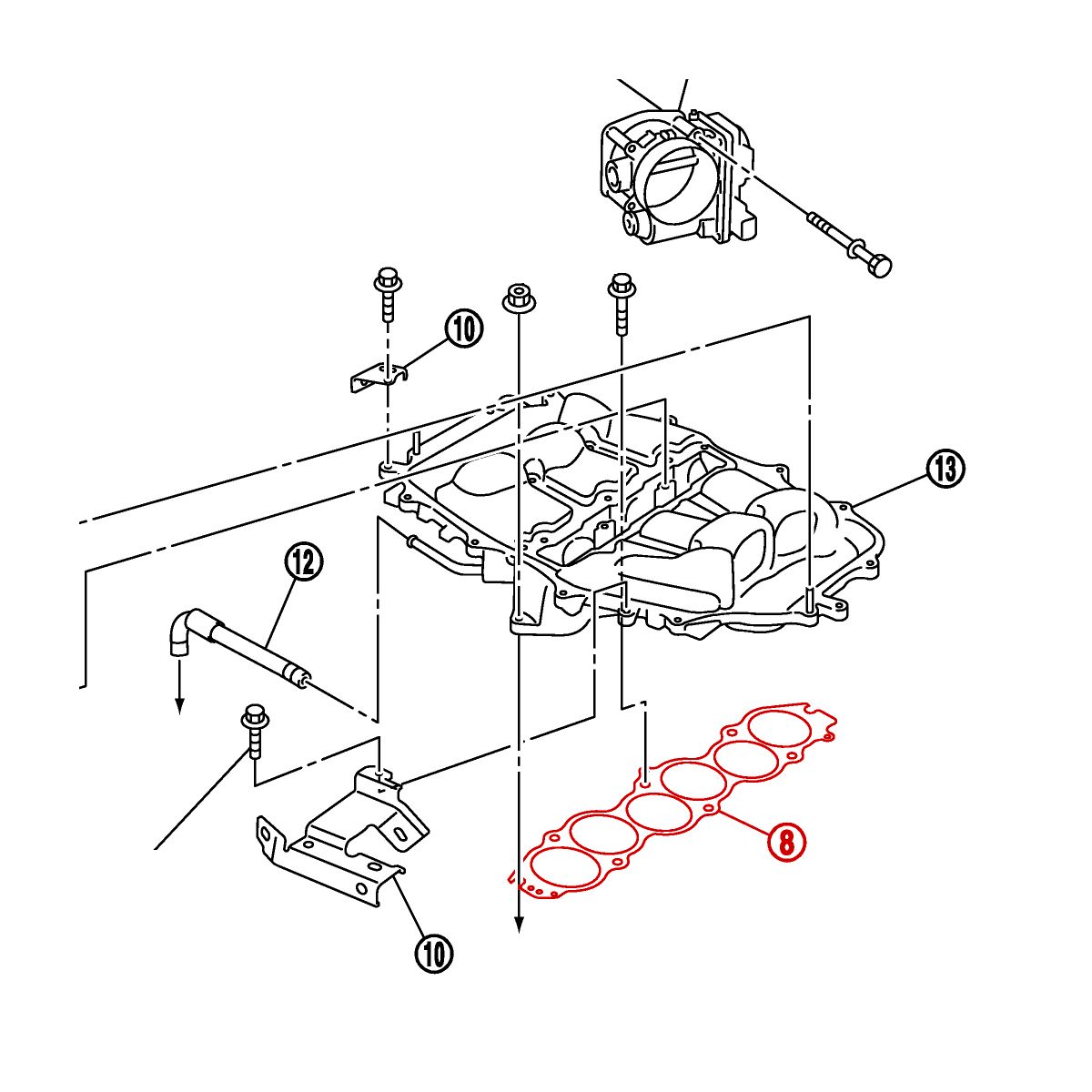 10

13

12

8

10