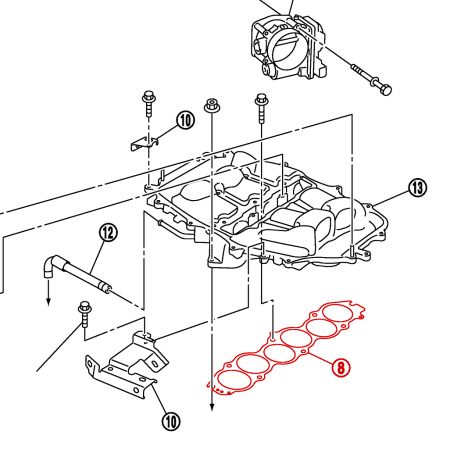 10
13
12
8
10