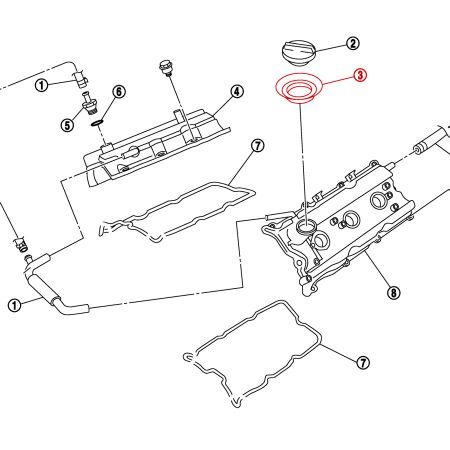 2
3
1
6
4
5
7
1
8
7