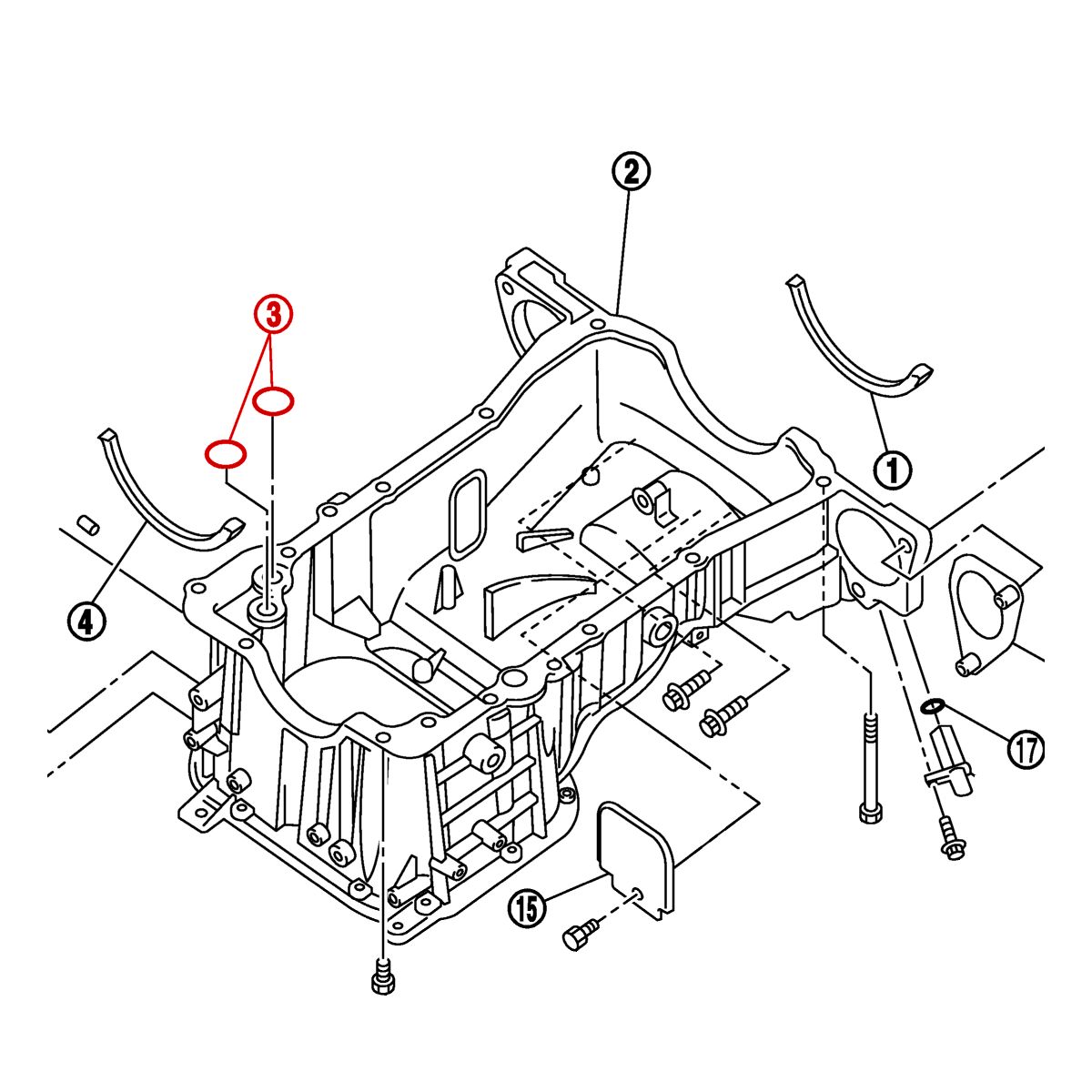 2
3
1
4
17
15