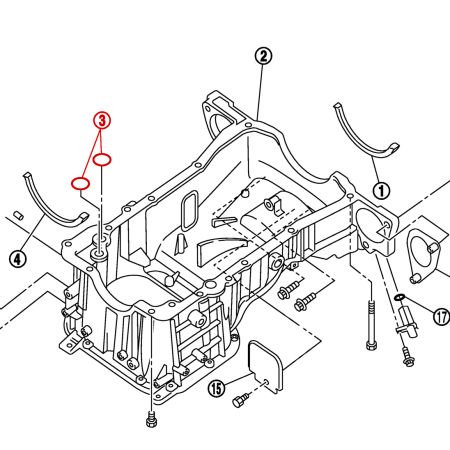 2
3
1
4
17
15