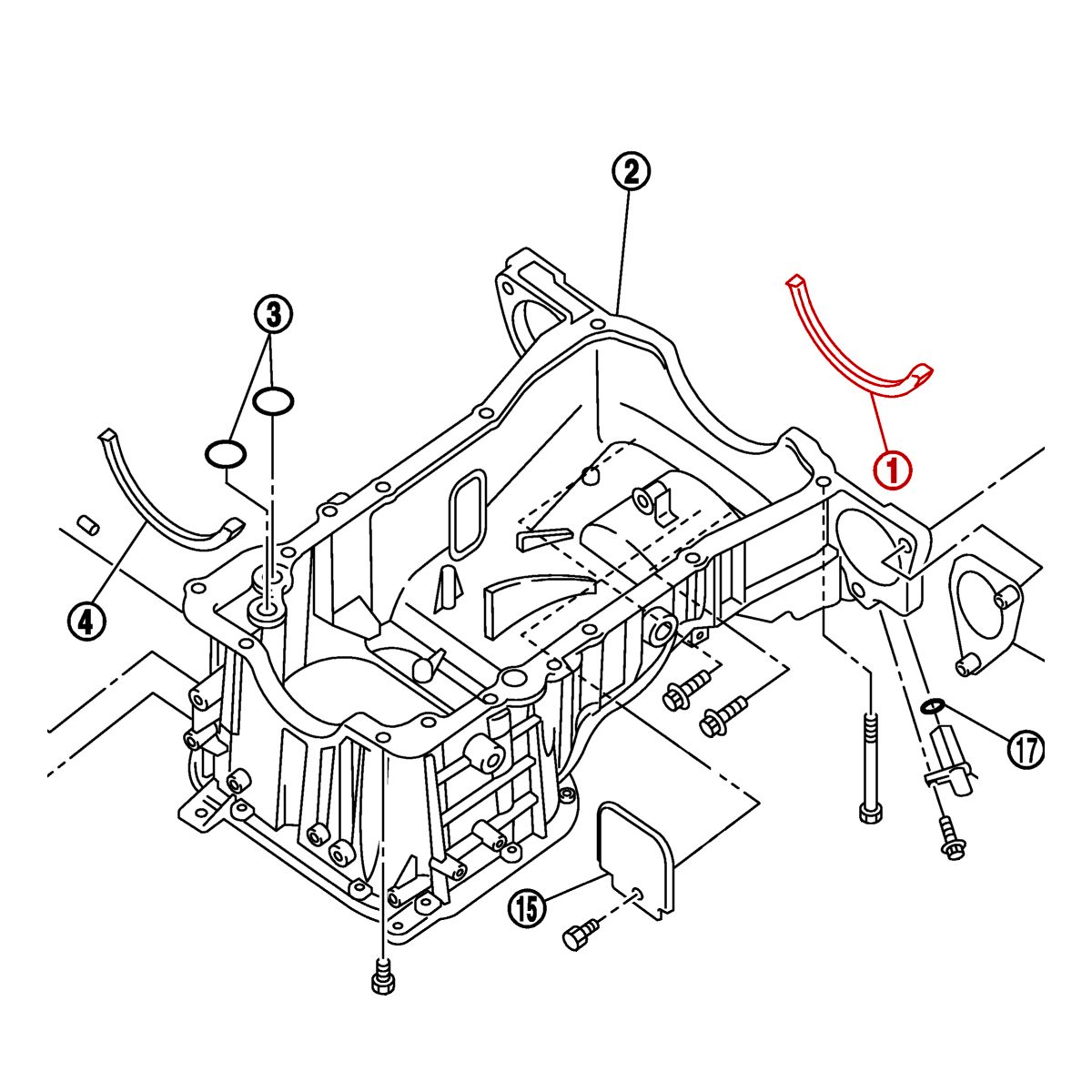 2
3
1
4
17
15