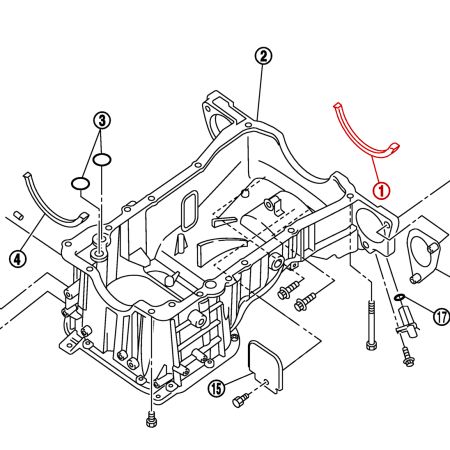 2
3
1
4
17
15