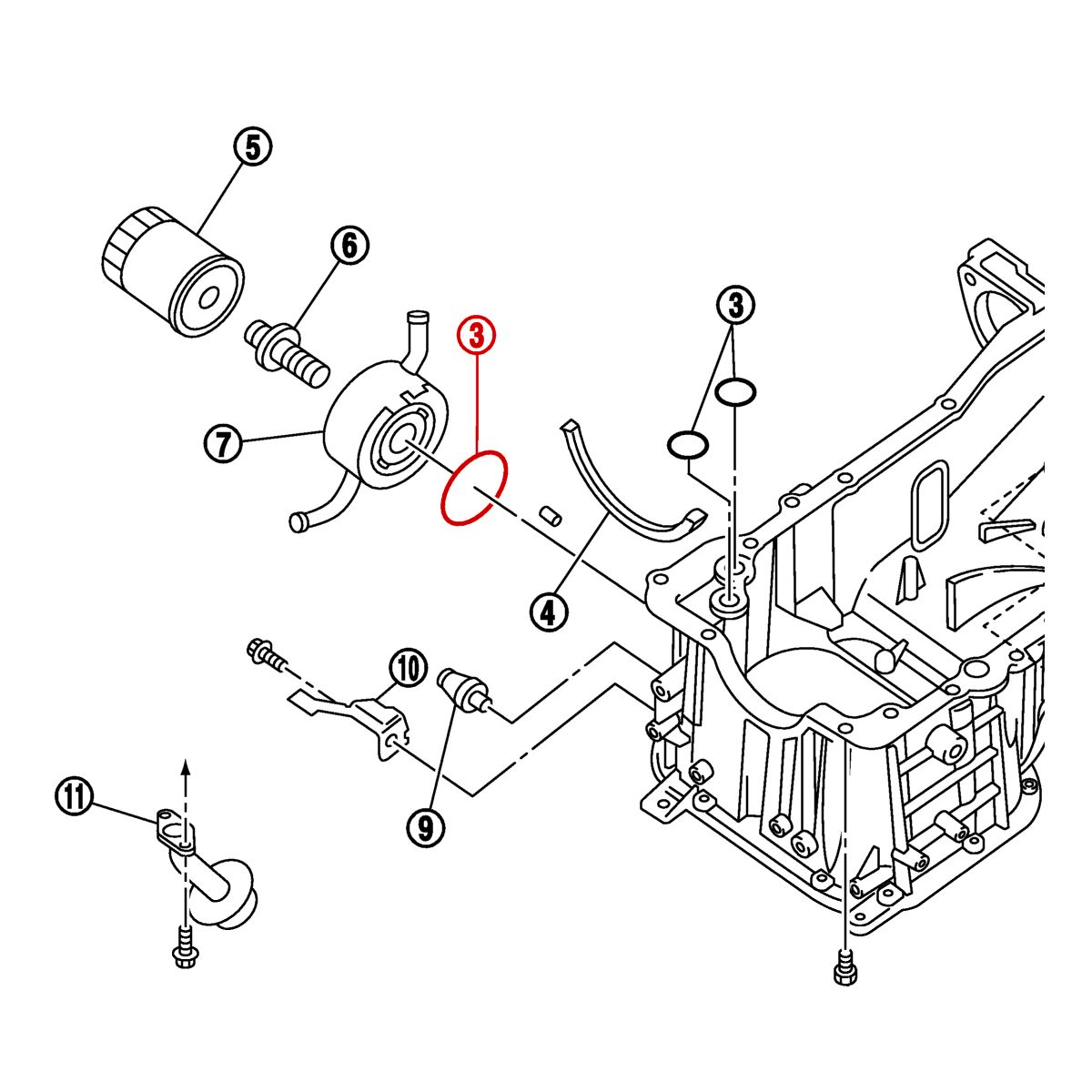 5
6
3
3
7
4
10
9
11