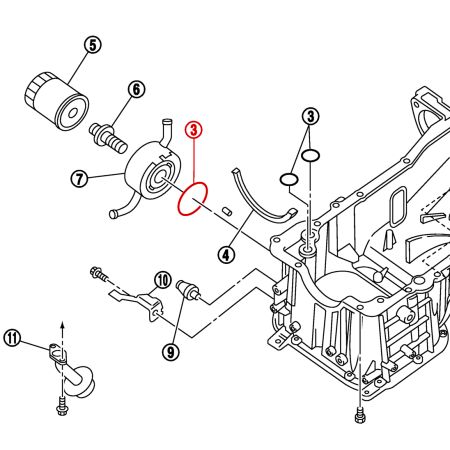 5
6
3
3
7
4
10
9
11