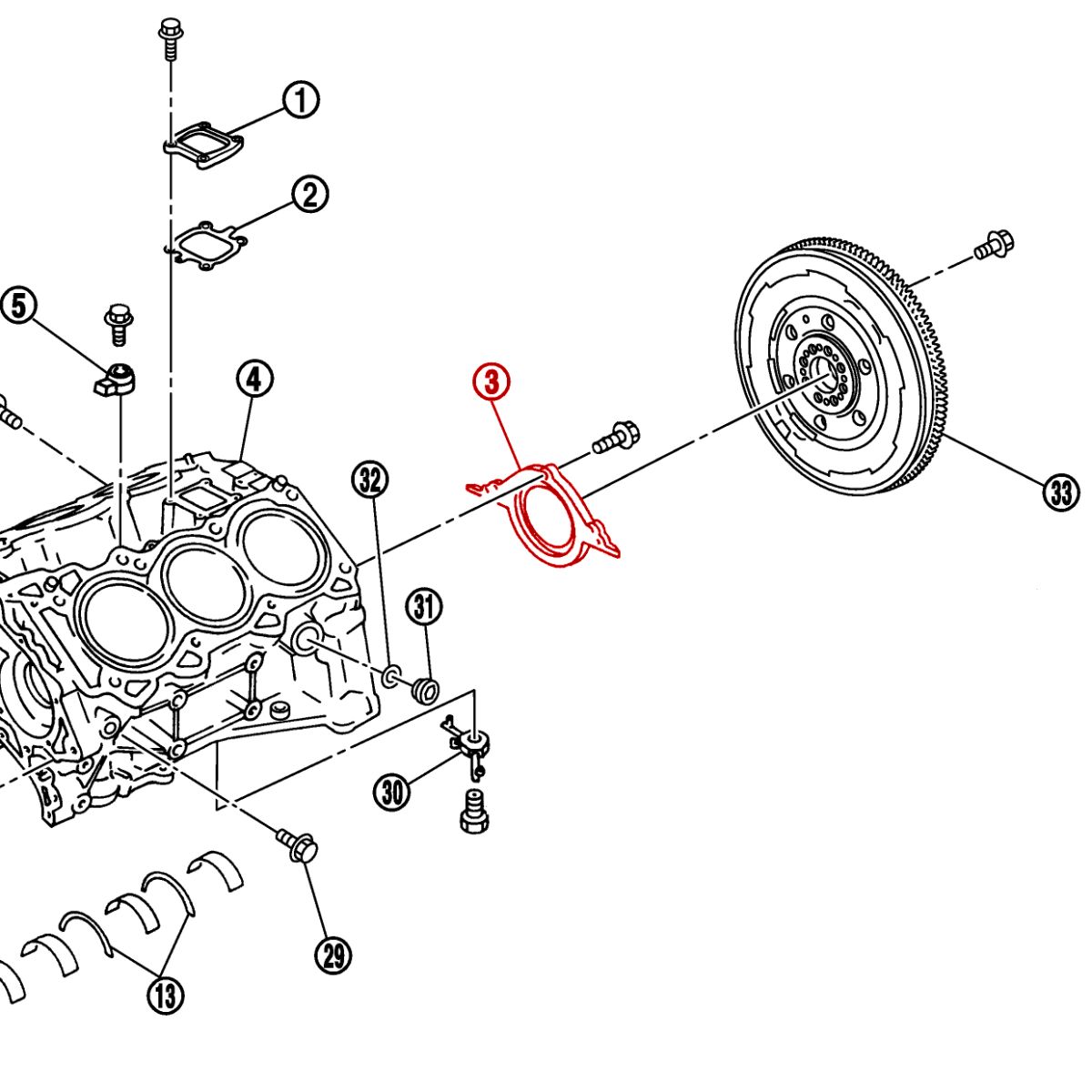 1
2
5
4
3
32
33
31
30
29
13