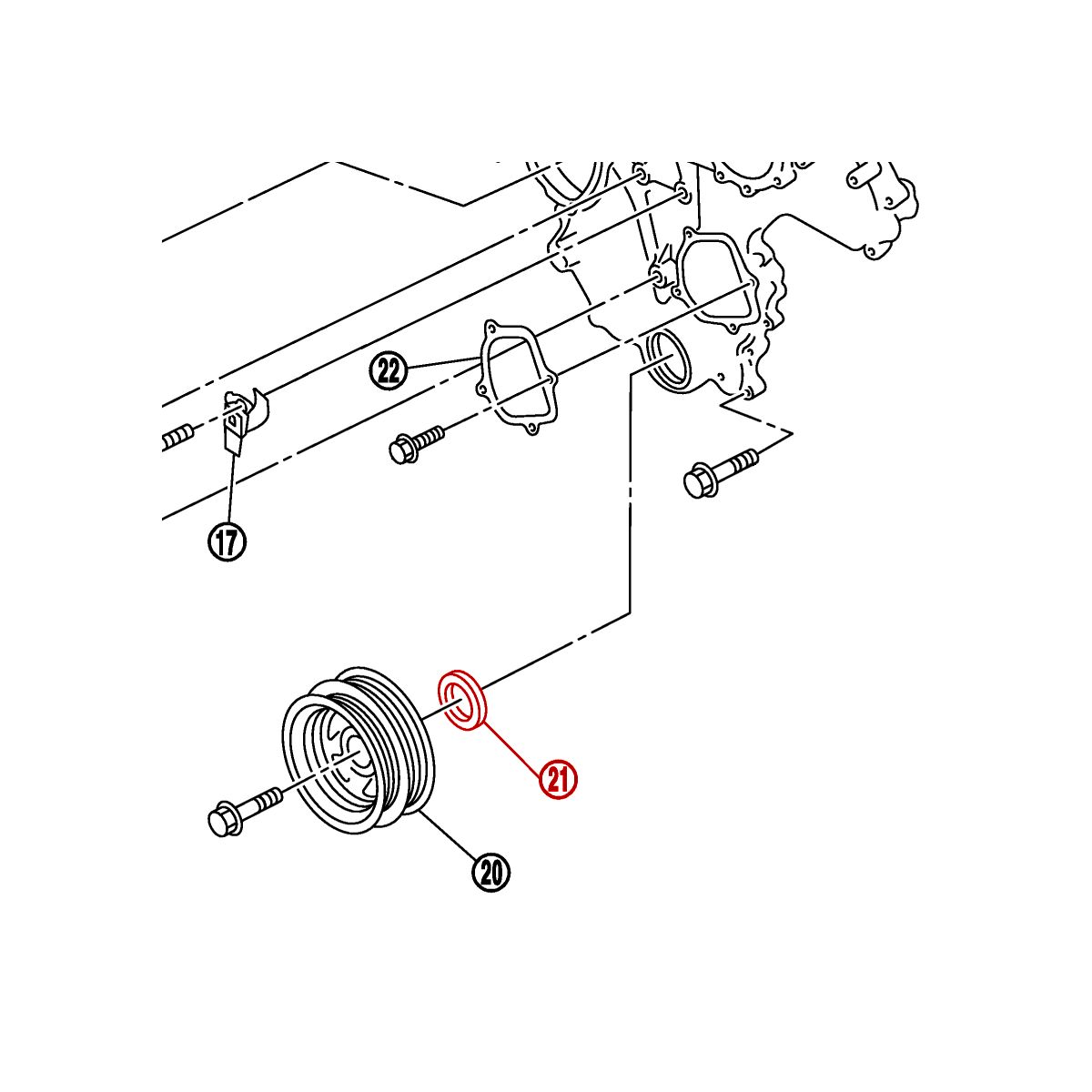 22
17
21
20