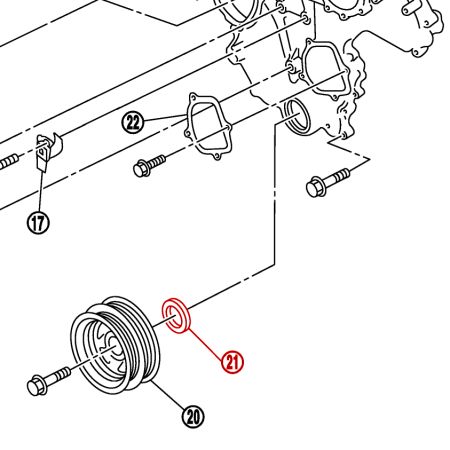 22

17

21

20