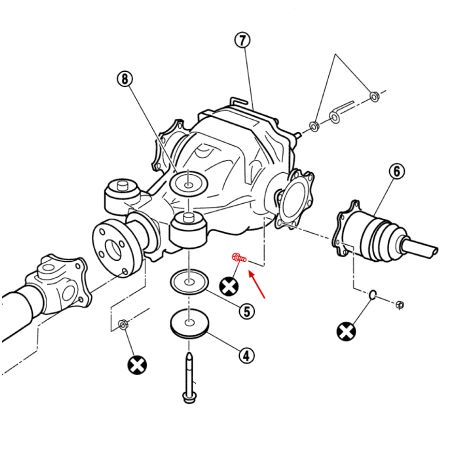 7
8
6
5
4