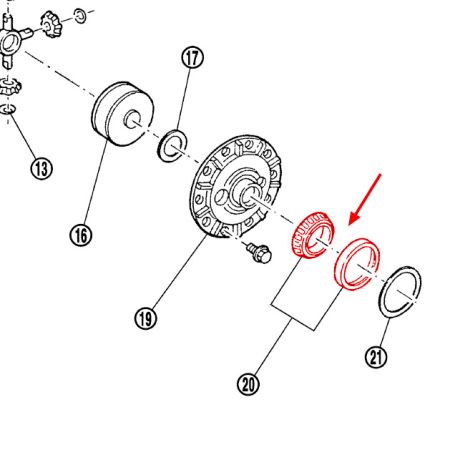 17
13
16
19
20
21