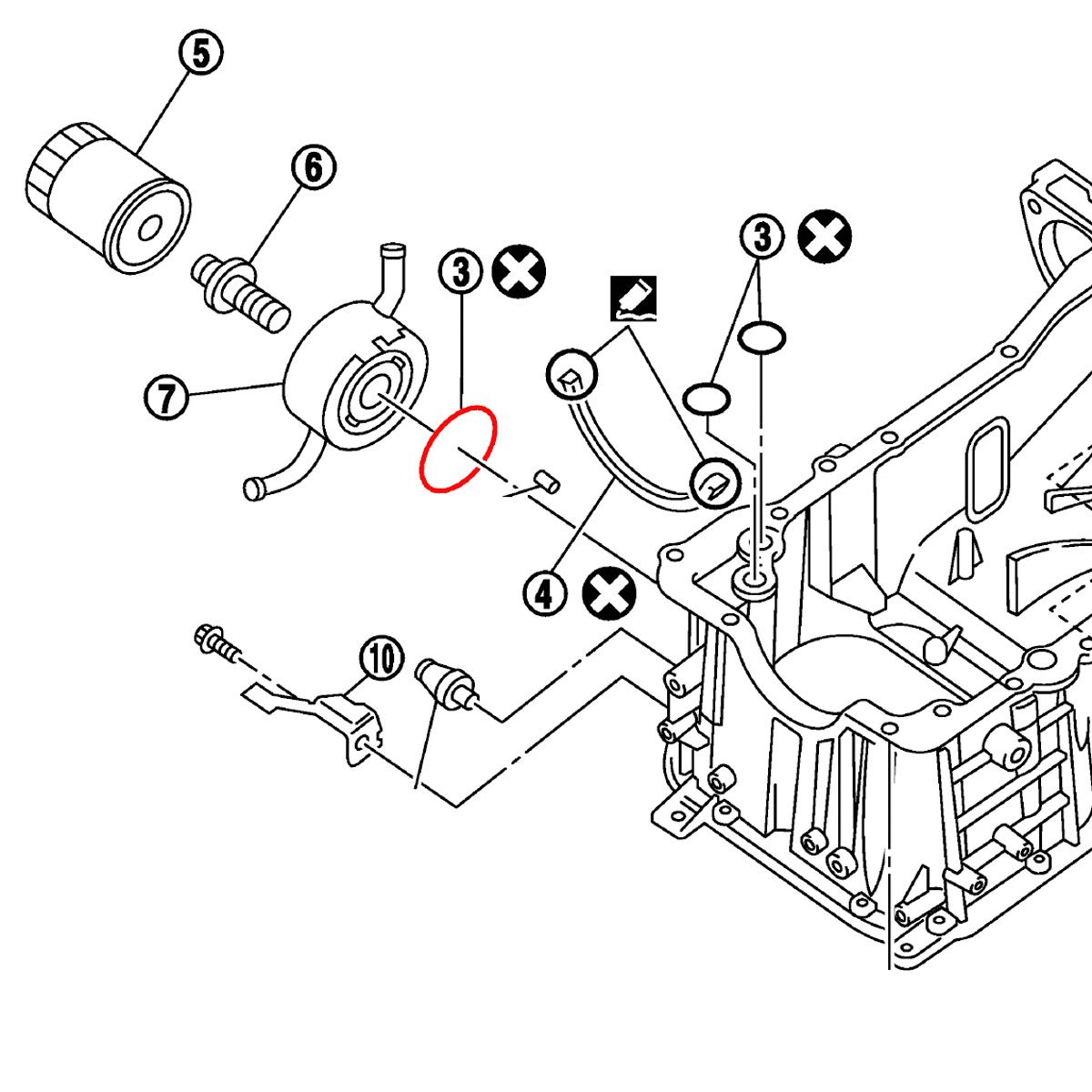 5
6
3
3
7
4
10