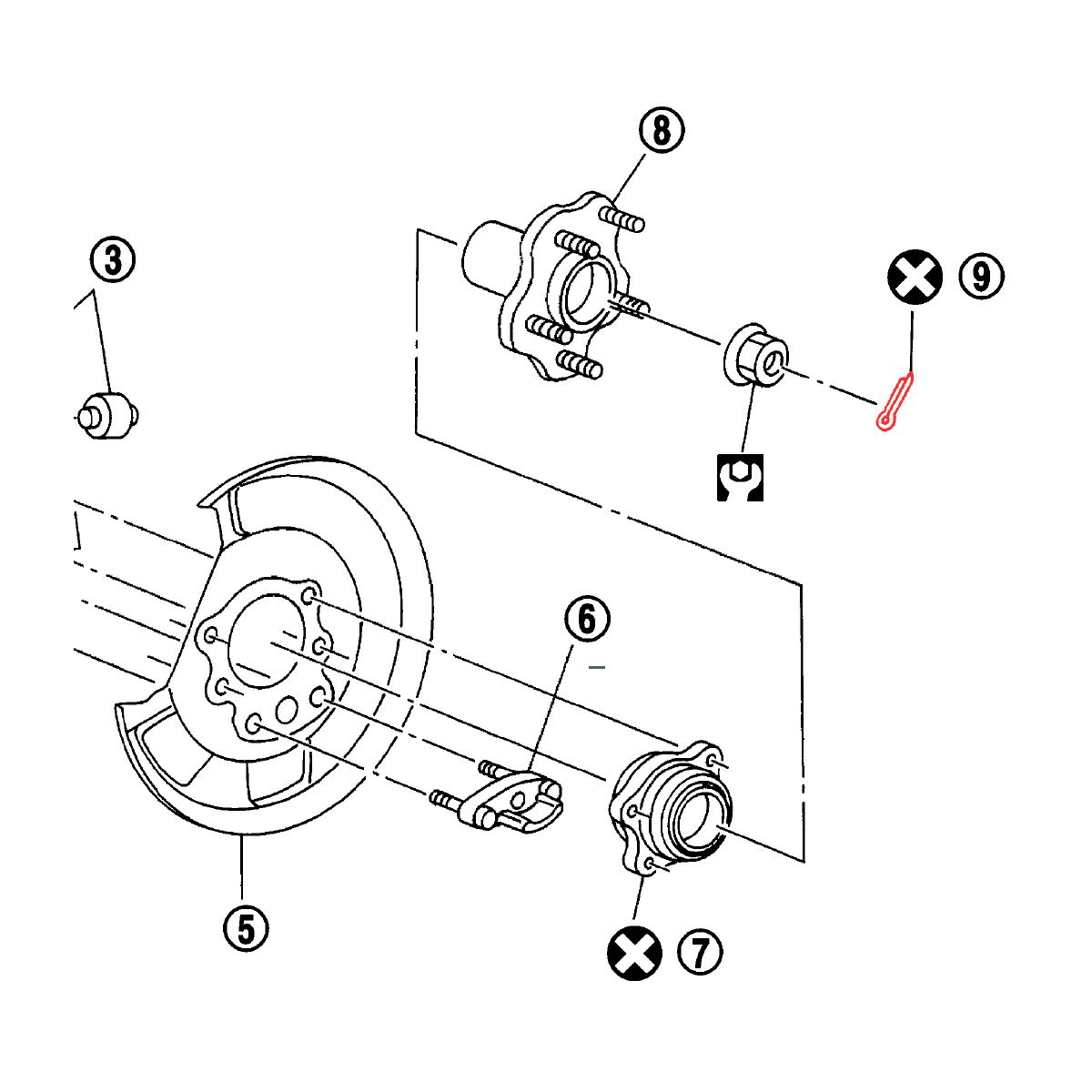 8
3
9
6
5
7