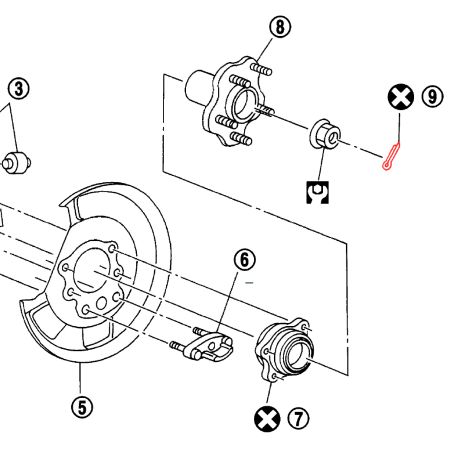 8
3
9
6
5
7