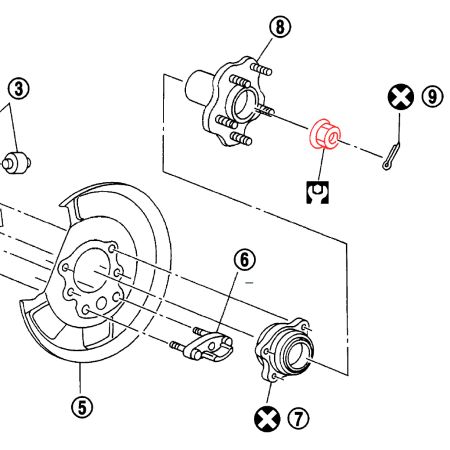 8
3
9
6
5
7