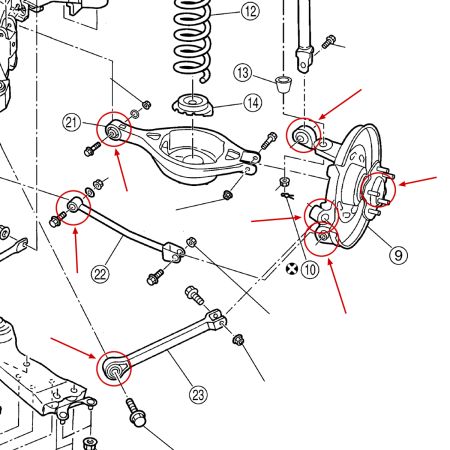 12
13
14
21
9
10
22
23