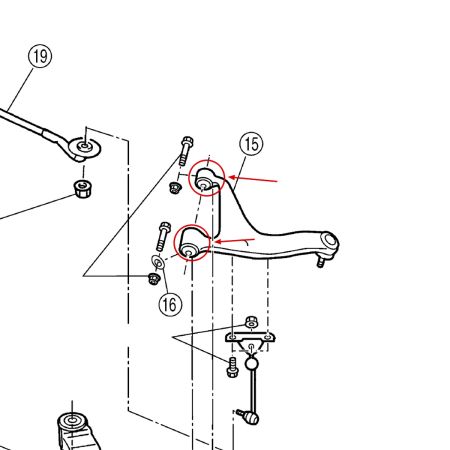 19
15
16